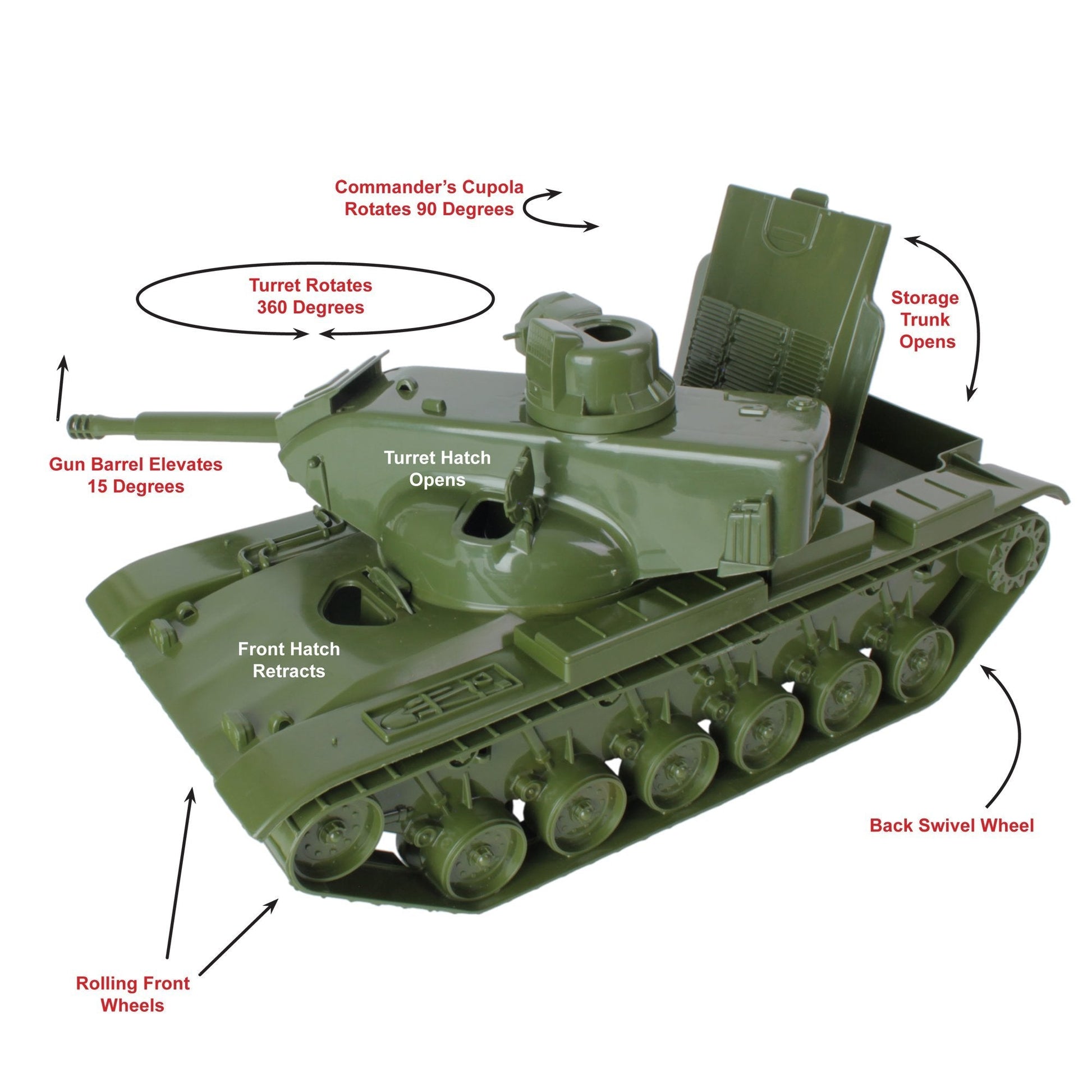 Commander's Cupola Rotates 90 Degrees

Turret Rotates 360 Degrees

Storage Trunk Opens

Gun Barrel Elevates 15 Degrees

Turret Hatch Opens

Front Hatch Retracts

Back Swivel Wheel

Rolling Front Wheels